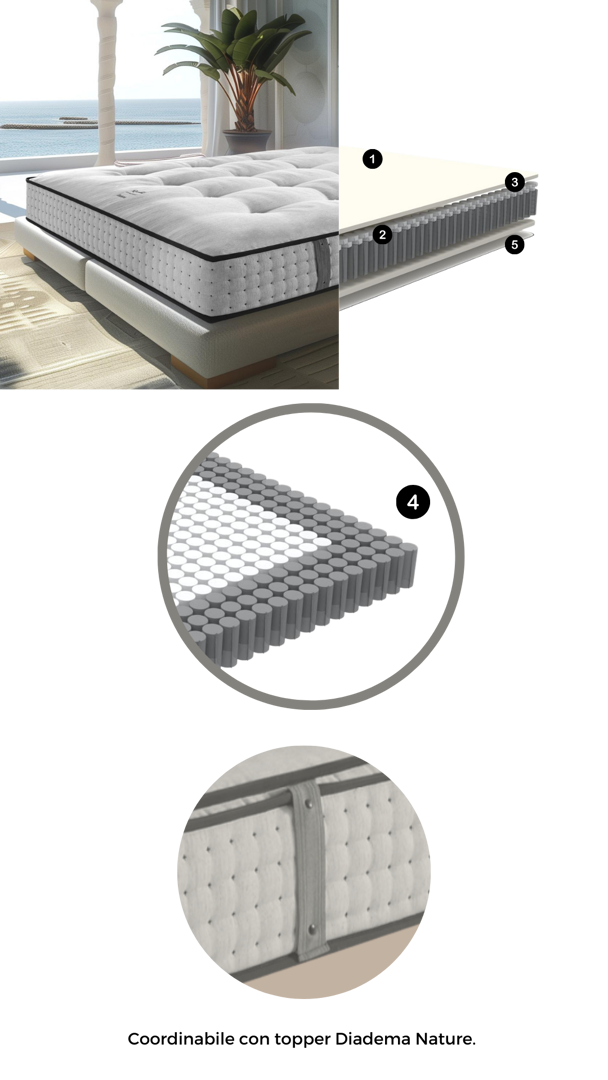 1
3
2
5
4
Coordinabile con topper Diadema Nature.